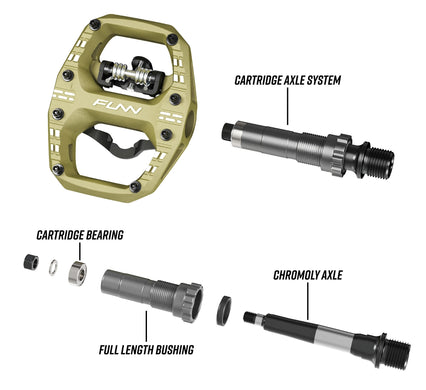 FUNN

CARTRIDGE AXLE SYSTEM

CARTRIDGE BEARING

CHROMOLY AXLE

FULL LENGTH BUSHING